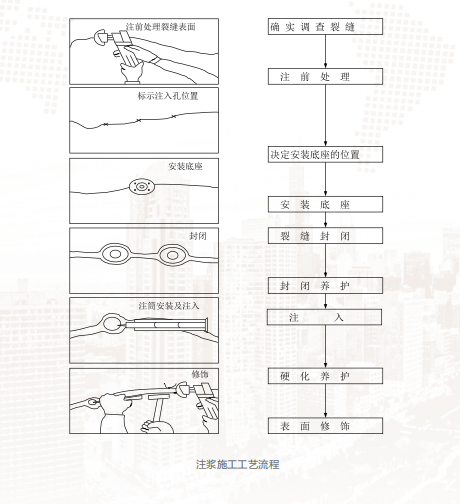 注前处理裂缝表面

标示注入孔位置

安装底座

封闭

注筒安装及注入

修饰

确实调查裂缝

注前处理

决定安装底座的位置

安装底座

裂缝封闭

封闭养护

注入

硬化养护

表面修饰

注浆施工工艺流程